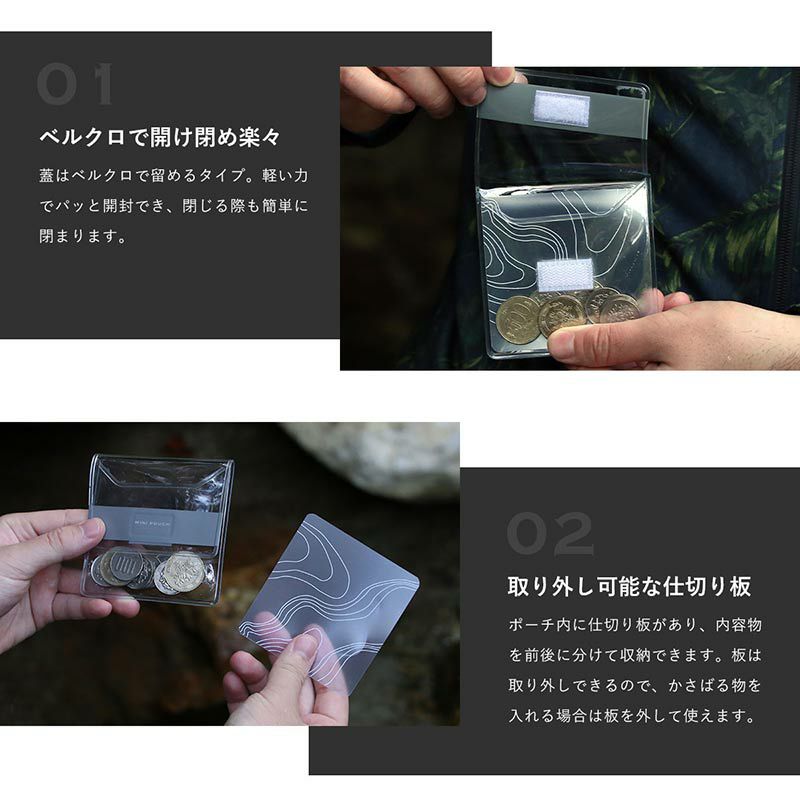 01

ベルクロで開け閉め楽々

蓋はベルクロで留めるタイプ。軽い力でパッと開封でき、閉じる際も簡単に閉まります。

MINI POUCH

02

取り外し可能な仕切り板

ポーチ内に仕切り板があり、内容物を前後に分けて収納できます。板は取り外しできるので、かさばる物を入れる場合は板を外して使えます。